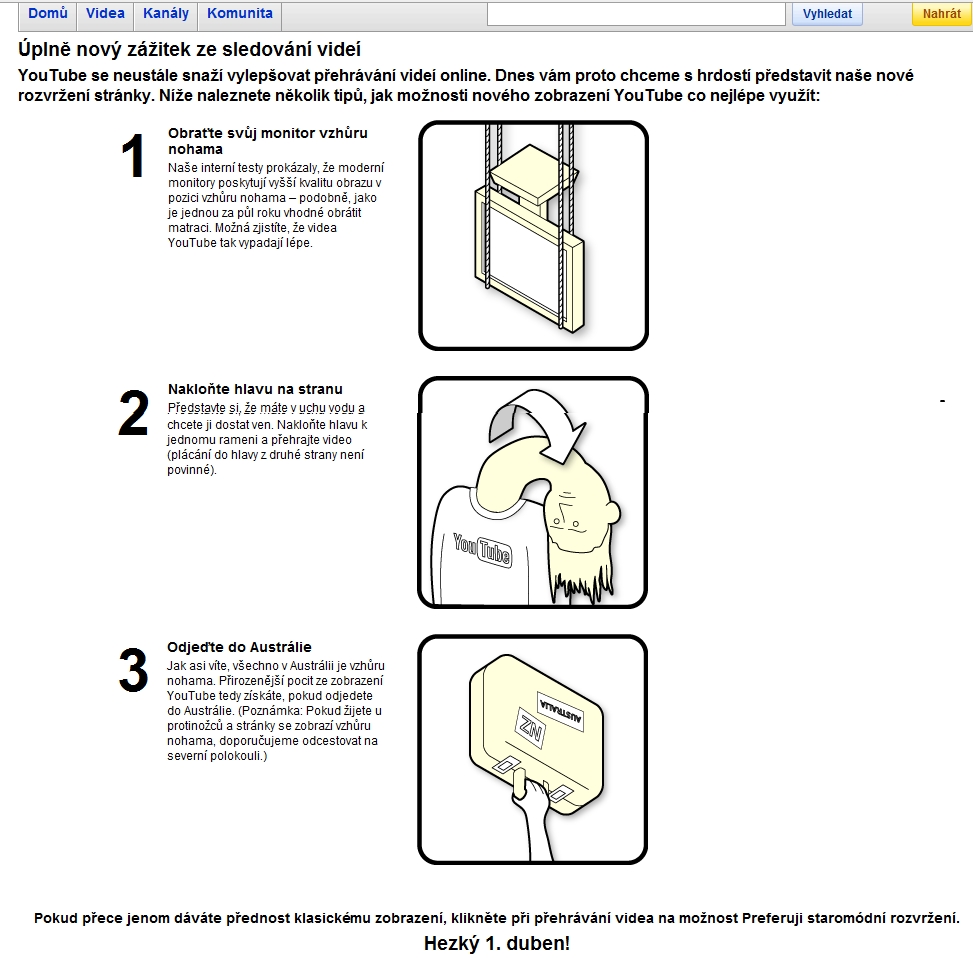 Domů Videa Kanály Komunita

Vyhledat

Nahrát

Úplně nový zážitek ze sledování videí

YouTube se neustále snaží vylepšovat přehrávání videí online. Dnes vám proto chceme s hrdostí představit naše nové rozvržení stránky. Níže naleznete několik tipů, jak možnosti nového zobrazení YouTube co nejlépe využít:

1

Obraťte svůj monitor vzhůru nohama

Naše interní testy prokázaly, že moderní monitory poskytují vyšší kvalitu obrazu v pozici vzhůru nohama – podobně, jako je jednou za půl roku vhodné obrátit matraci. Možná zjistíte, že videa YouTube tak vypadají lépe.

2

Nakloňte hlavu na stranu

Představte si, že máte v uchu vodu a chcete ji dostat ven. Nakloňte hlavu k jednomu rameni a přehrajte video (plácání do hlavy z druhé strany není povinné).

YouTube

3

Odjeďte do Austrálie

Jak asi víte, všechno v Austrálii je vzhůru nohama. Přirozenější pocit ze zobrazení YouTube tedy získáte, pokud odjedete do Austrálie. (Poznámka: Pokud žijete u protinožců a stránky se zobrazí vzhůru nohama, doporučujeme odcestovat na severní polokouli.)

AUSTRALIA

NZ

Pokud přece jenom dáváte přednost klasickému zobrazení, klikněte při přehrávání videa na možnost Preferuji staromódní rozvržení.

Hezký 1. duben!